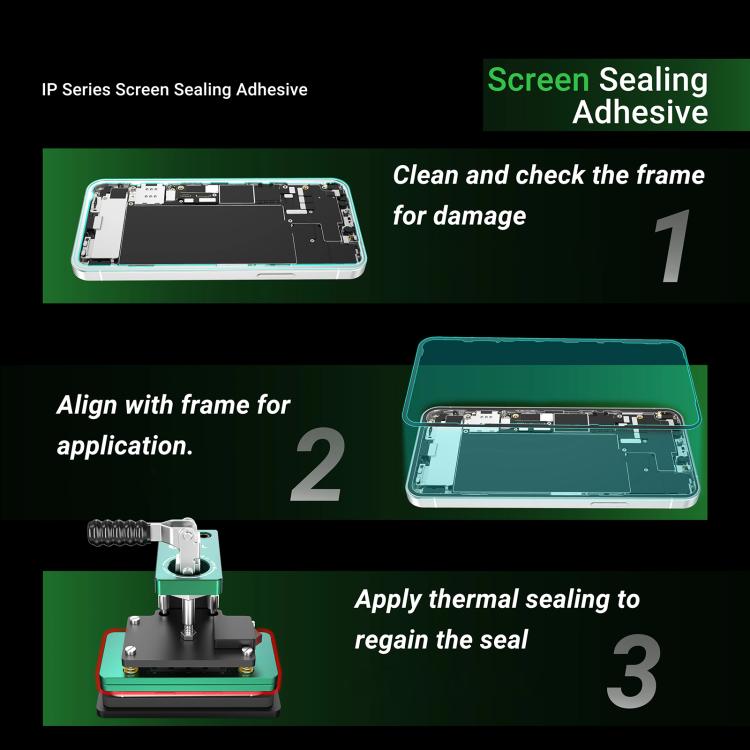 IP Series Screen Sealing Adhesive

Screen Sealing Adhesive

Clean and check the frame for damage

1

Align with frame for application.

2

Apply thermal sealing to regain the seal

3