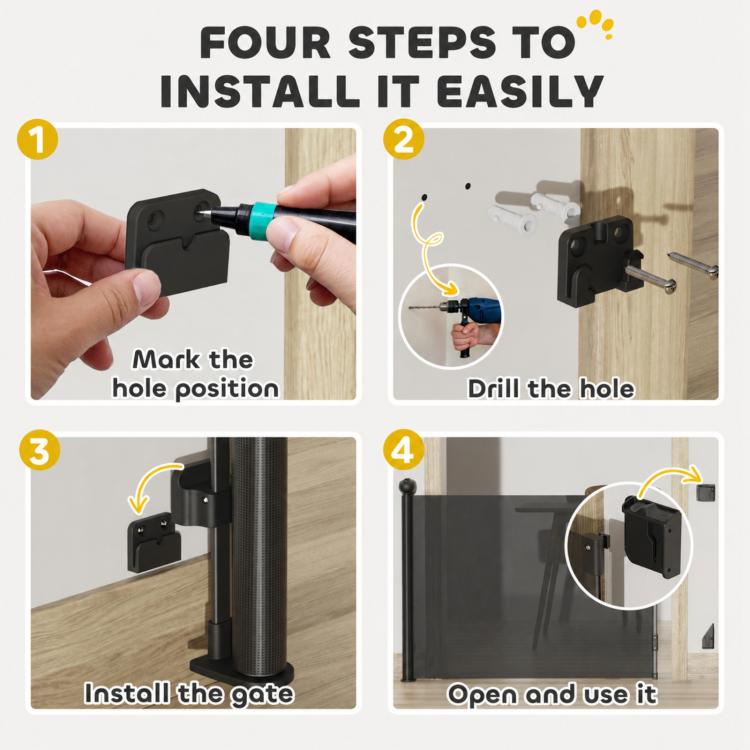 FOUR STEPS TO INSTALL IT EASILY

1

Mark the hole position

2

Drill the hole

3

Install the gate

4

Open and use it