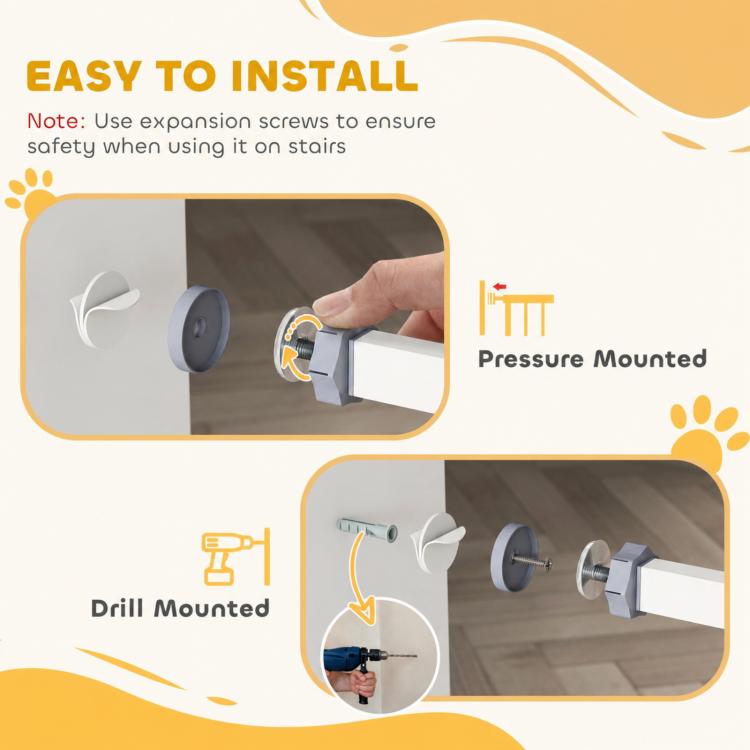 EASY TO INSTALL

Note: Use expansion screws to ensure safety when using it on stairs

Pressure Mounted

Drill Mounted