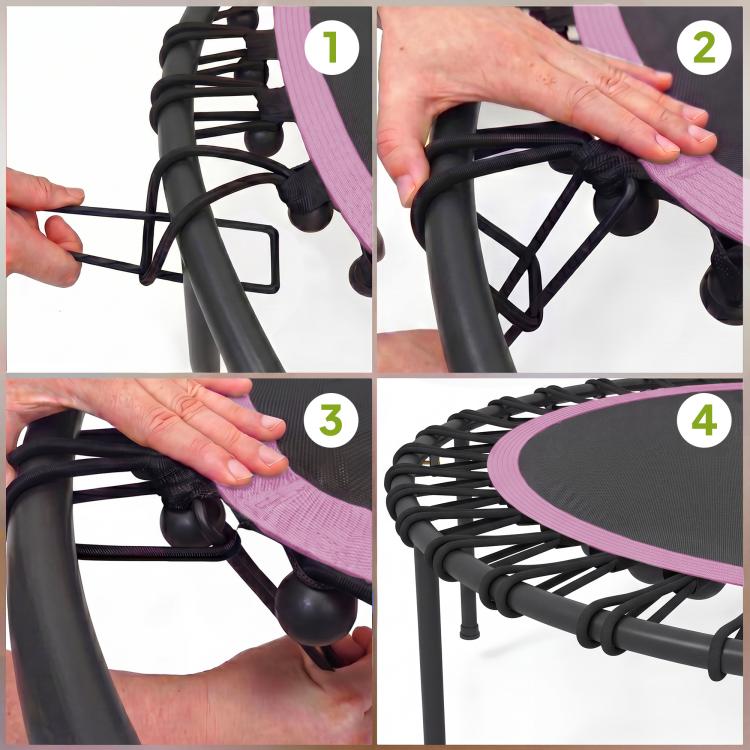 1

2

3

4