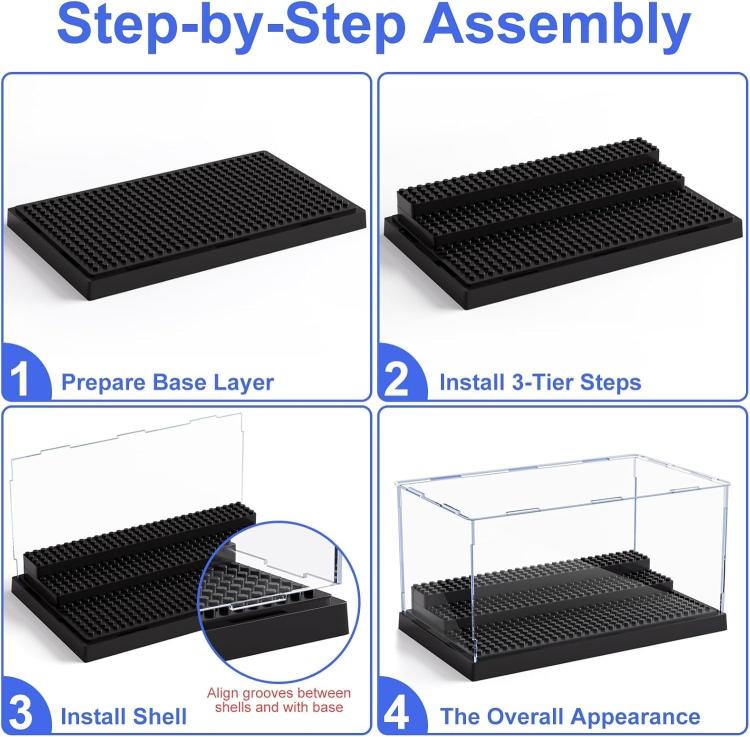 Step-by-Step Assembly

1 Prepare Base Layer

2 Install 3-Tier Steps

Align grooves between shells and with base

3 Install Shell

4 The Overall Appearance