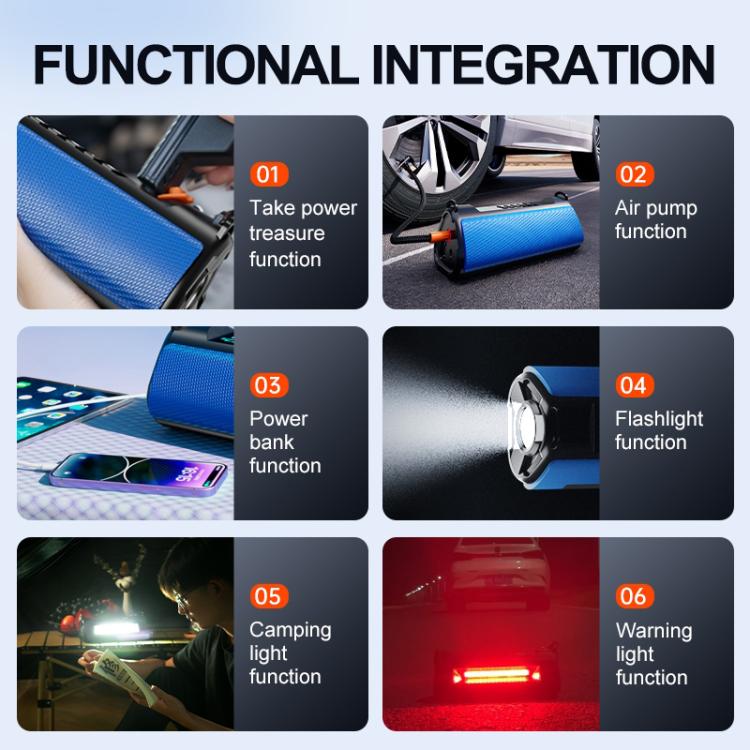 FUNCTIONAL INTEGRATION

01
Take power treasure function

02
Air pump function

03
Power bank function

04
Flashlight function

05
Camping light function

06
Warning light function