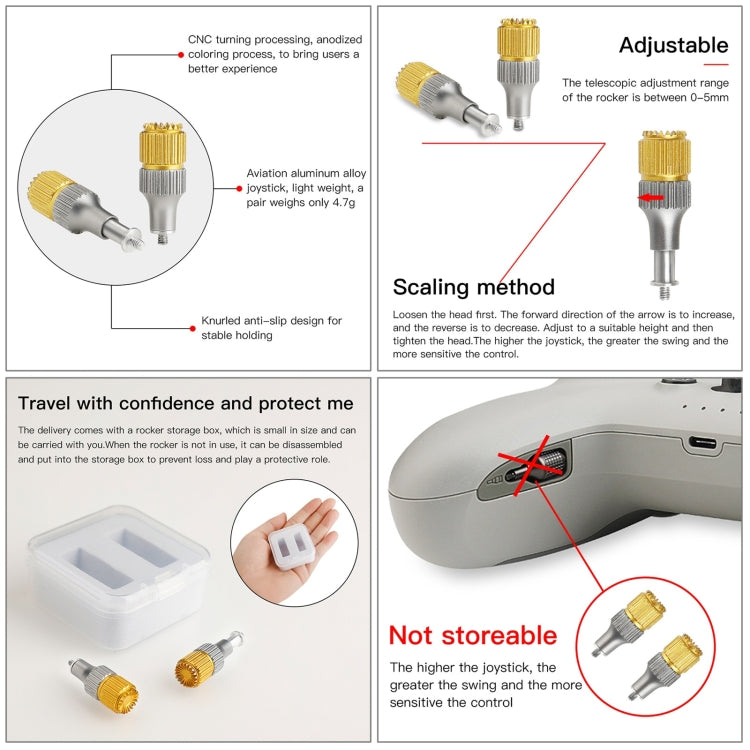 CNC turning processing, anodized coloring process, to bring users a better experience

Aviation aluminum alloy joystick, light weight, a pair weighs only 4.7g

Knurled anti-slip design for stable holding

Adjustable

The telescopic adjustment range of the rocker is between 0-5mm

Scaling method

Loosen the head first. The forward direction of the arrow is to increase, and the reverse is to decrease. Adjust to a suitable height and then tighten the head.The higher the joystick, the greater the swing and the more sensitive the control.

Travel with confidence and protect me

The delivery comes with a rocker storage box, which is small in size and can be carried with you.When the rocker is not in use, it can be disassembled and put into the storage box to prevent loss and play a protective role.

Not storeable

The higher the joystick, the greater the swing and the more sensitive the control