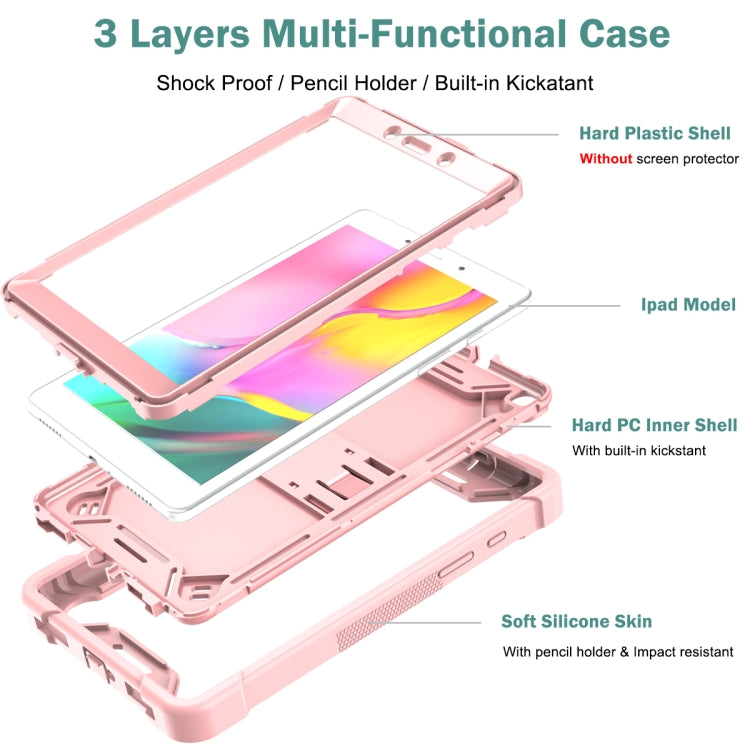 3 Layers Multi-Functional Case

Shock Proof / Pencil Holder / Built-in Kickatant

Hard Plastic Shell

Without screen protector

Ipad Model

Hard PC Inner Shell

With built-in kickstant

Soft Silicone Skin

With pencil holder & Impact resistant