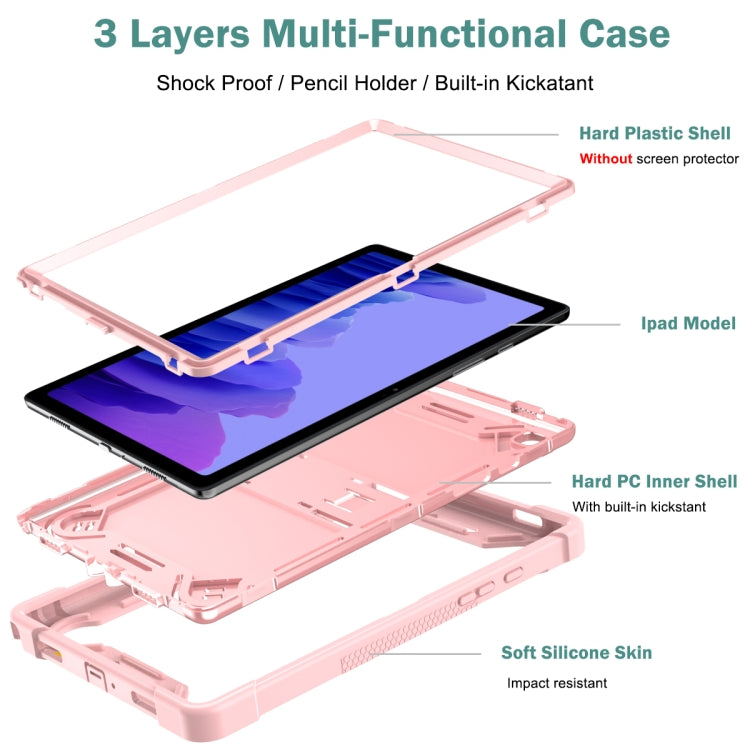 3 Layers Multi-Functional Case

Shock Proof / Pencil Holder / Built-in Kickatant

Hard Plastic Shell
Without screen protector

Ipad Model

Hard PC Inner Shell
With built-in kickstant

Soft Silicone Skin
Impact resistant