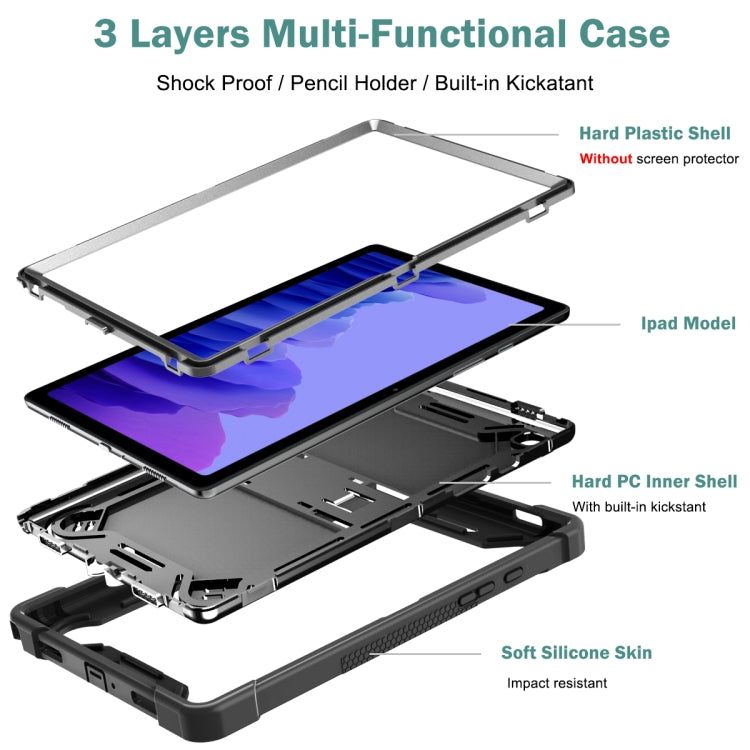 3 Layers Multi-Functional Case

Shock Proof / Pencil Holder / Built-in Kickatant

Hard Plastic Shell
Without screen protector

Ipad Model

Hard PC Inner Shell
With built-in kickstant

Soft Silicone Skin
Impact resistant