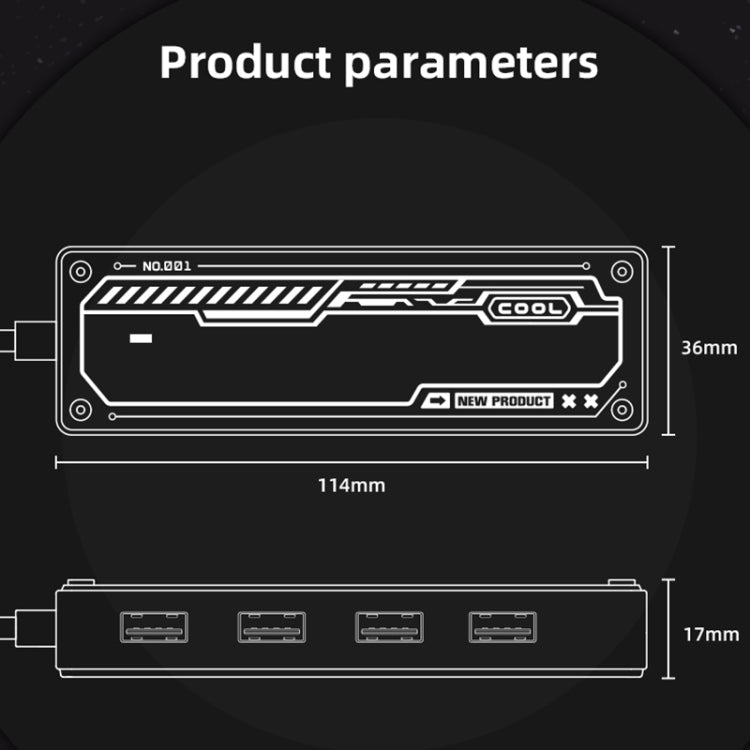 Product parameters

NO.001

COOL

NEW PRODUCT

36mm

114mm

17mm