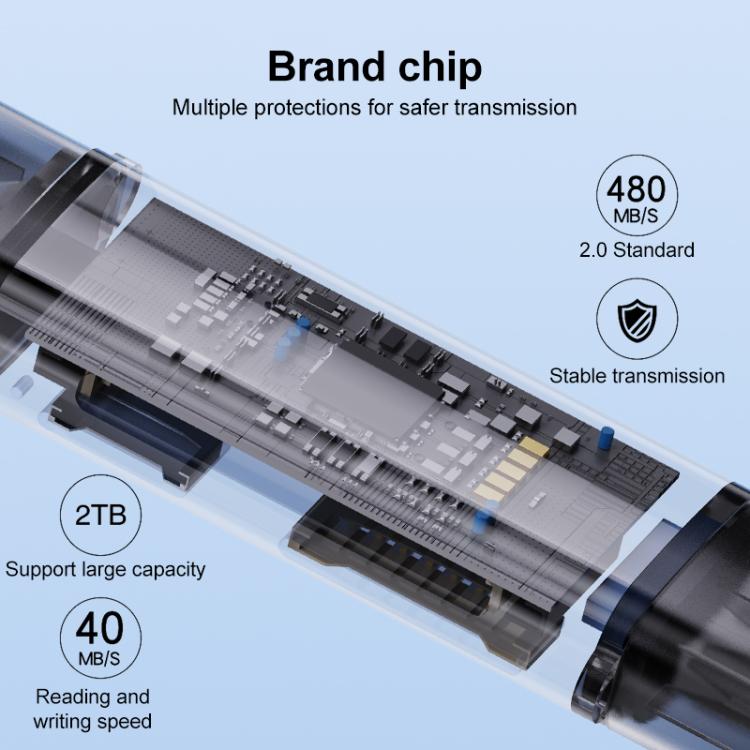 Brand chip
Multiple protections for safer transmission

480
MB/S
2.0 Standard

Stable transmission

2TB
Support large capacity

40
MB/S
Reading and writing speed