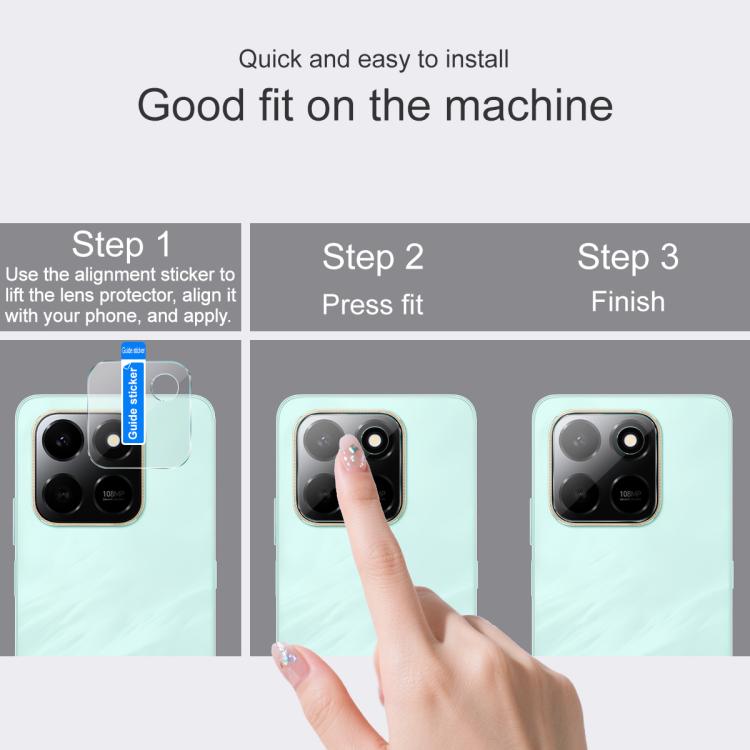 Quick and easy to install

Good fit on the machine

Step 1
Use the alignment sticker to lift the lens protector, align it with your phone, and apply.

Step 2
Press fit

Step 3
Finish

Guide sticker

Guide sticker

108MP

108MP