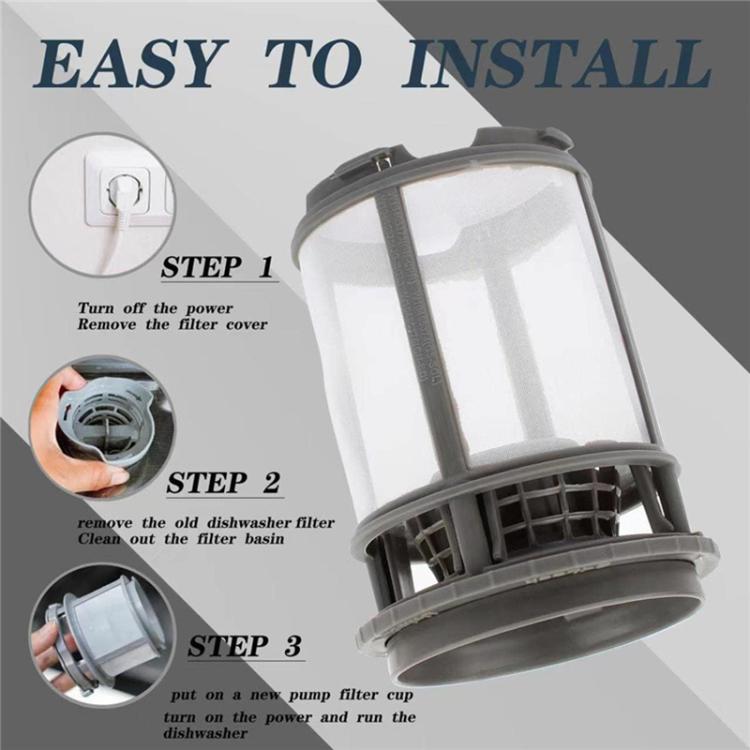 EASY TO INSTALL

STEP 1

Turn off the power
Remove the filter cover

STEP 2

remove the old dishwasher filter
Clean out the filter basin

STEP 3

put on a new pump filter cup
turn on the power and run the dishwasher