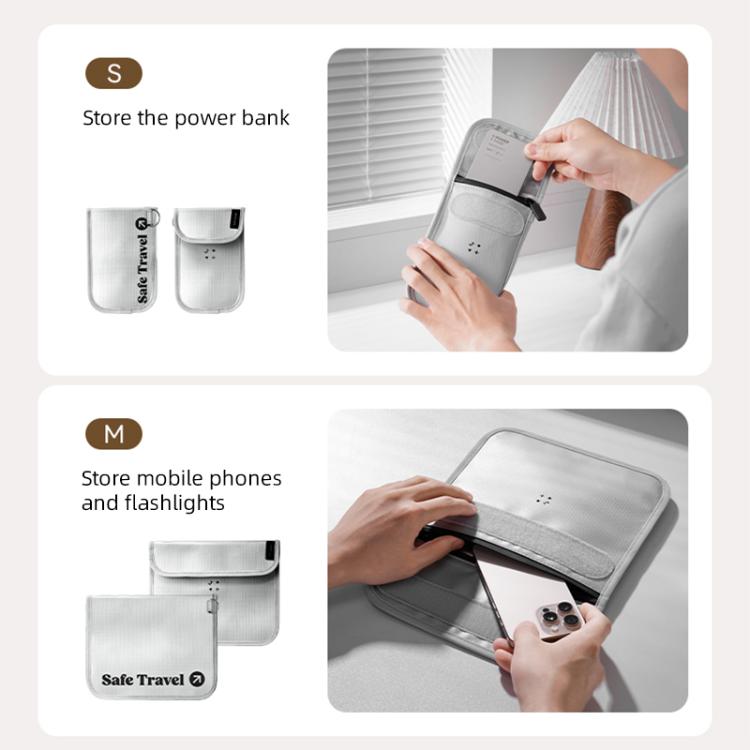 S

Store the power bank

Safe Travel

M

Store mobile phones and flashlights

Safe Travel