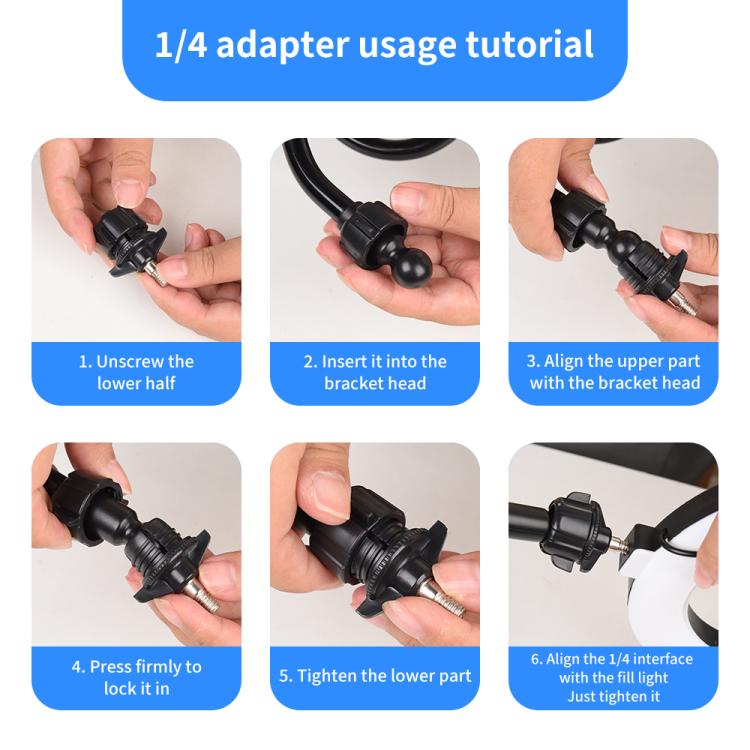 1/4 adapter usage tutorial

1. Unscrew the lower half

2. Insert it into the bracket head

3. Align the upper part with the bracket head

4. Press firmly to lock it in

5. Tighten the lower part

6. Align the 1/4 interface with the fill light
Just tighten it