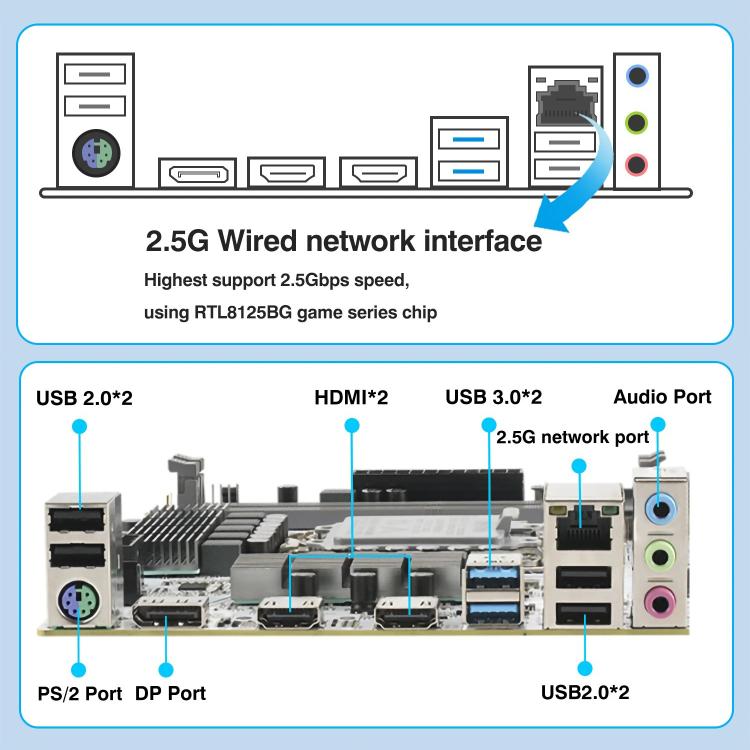 2.5G Wired network interface

Highest support 2.5Gbps speed,

using RTL8125BG game series chip

USB 2.0*2

HDMI*2

USB 3.0*2

Audio Port

2.5G network port

PS/2 Port

DP Port

USB2.0*2