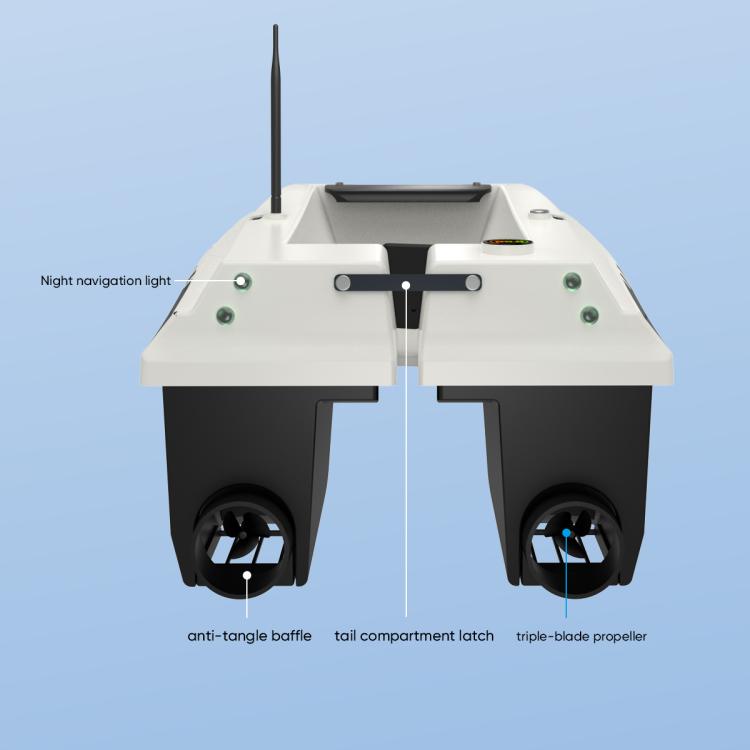 Night navigation light

anti-tangle baffle

tail compartment latch

triple-blade propeller