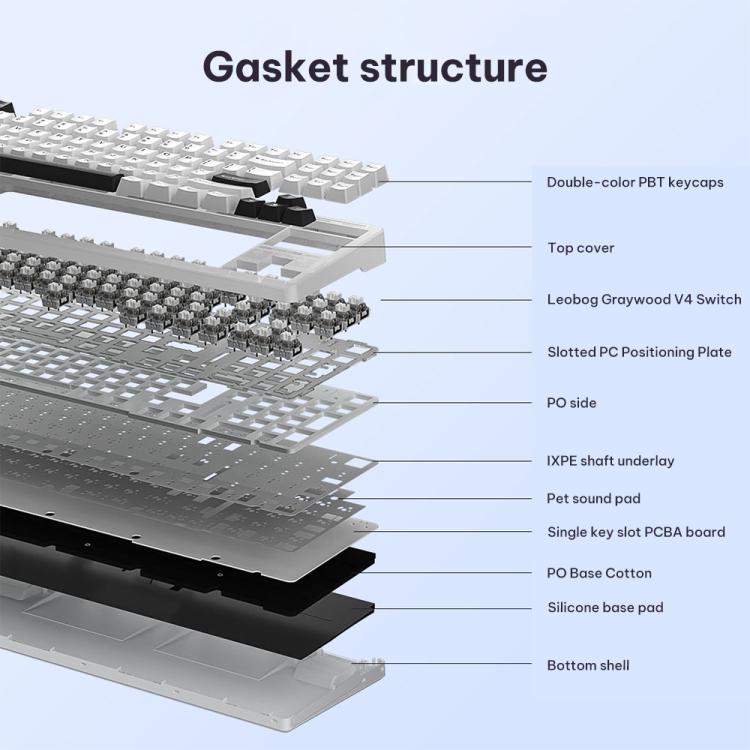 Gasket structure

Double-color PBT keycaps

Top cover

Leobog Graywood V4 Switch

Slotted PC Positioning Plate

PO side

IXPE shaft underlay

Pet sound pad

Single key slot PCBA board

PO Base Cotton

Silicone base pad

Bottom shell