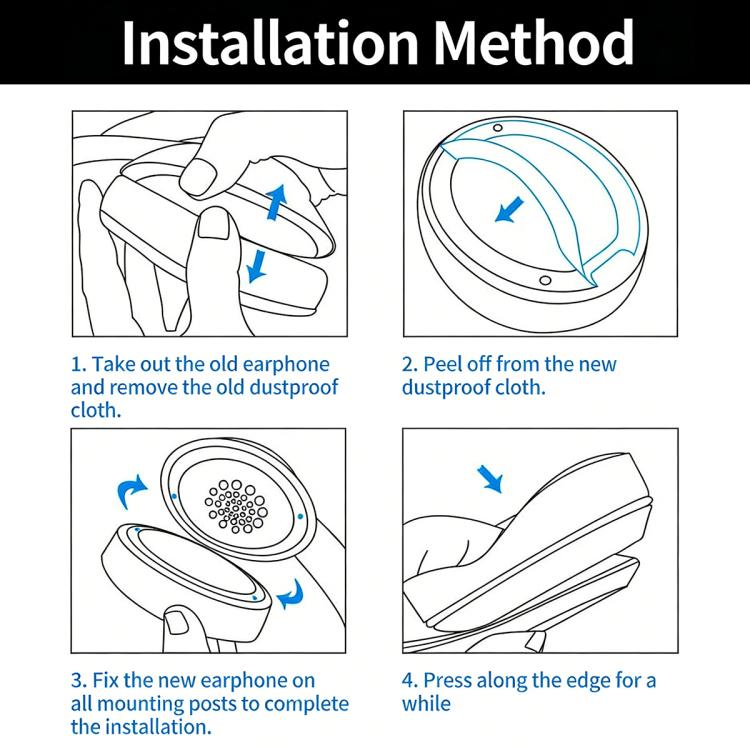 Installation Method

1. Take out the old earphone and remove the old dustproof cloth.

2. Peel off from the new dustproof cloth.

3. Fix the new earphone on all mounting posts to complete the installation.

4. Press along the edge for a while