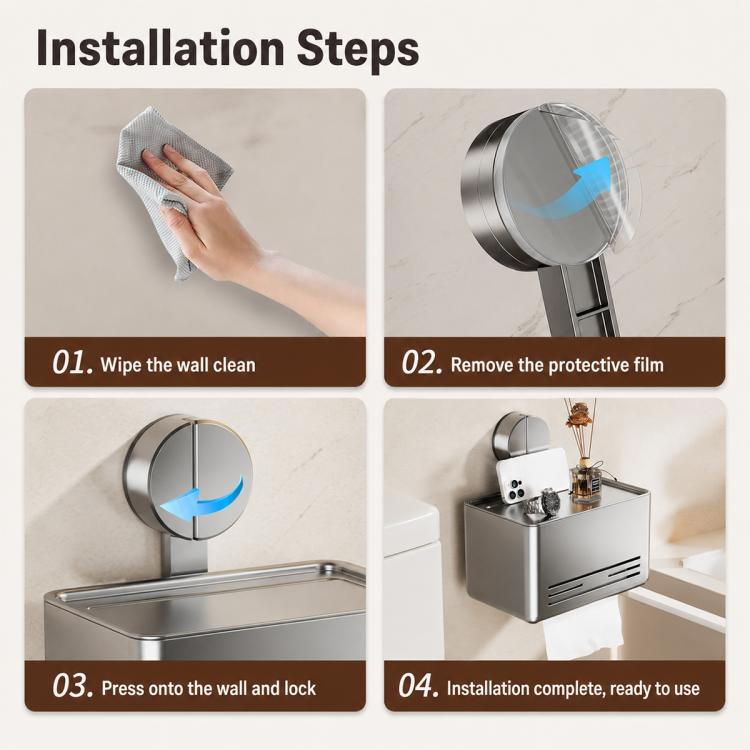 Installation Steps

01. Wipe the wall clean

02. Remove the protective film

03. Press onto the wall and lock

04. Installation complete, ready to use