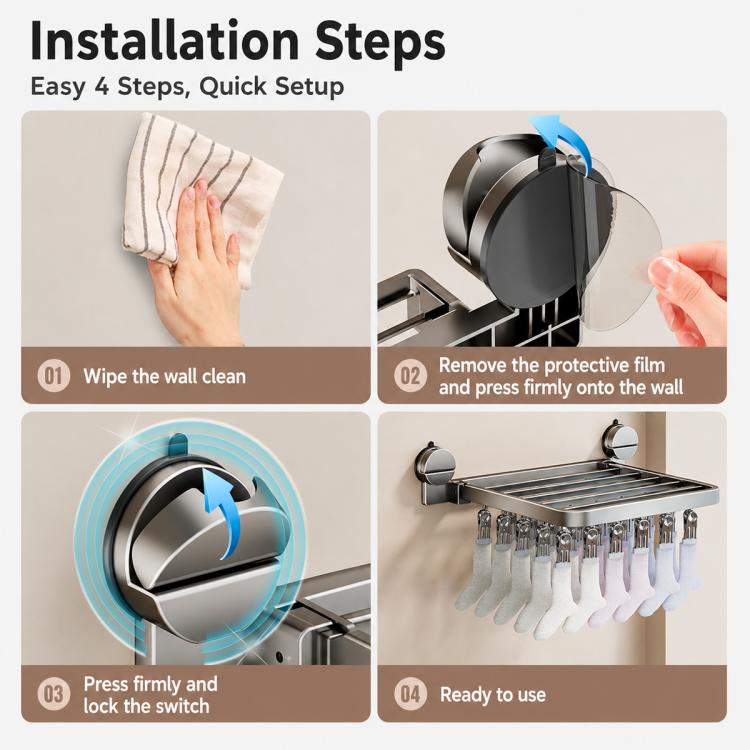 Installation Steps

Easy 4 Steps, Quick Setup

01 Wipe the wall clean

02 Remove the protective film and press firmly onto the wall

03 Press firmly and lock the switch

04 Ready to use