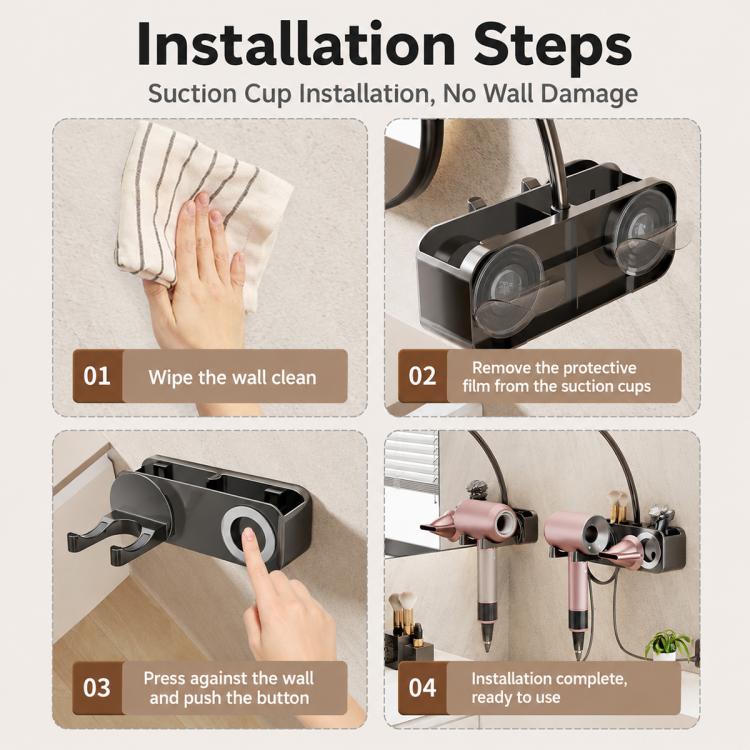 Installation Steps

Suction Cup Installation, No Wall Damage

01 Wipe the wall clean

02 Remove the protective film from the suction cups

03 Press against the wall and push the button

04 Installation complete, ready to use