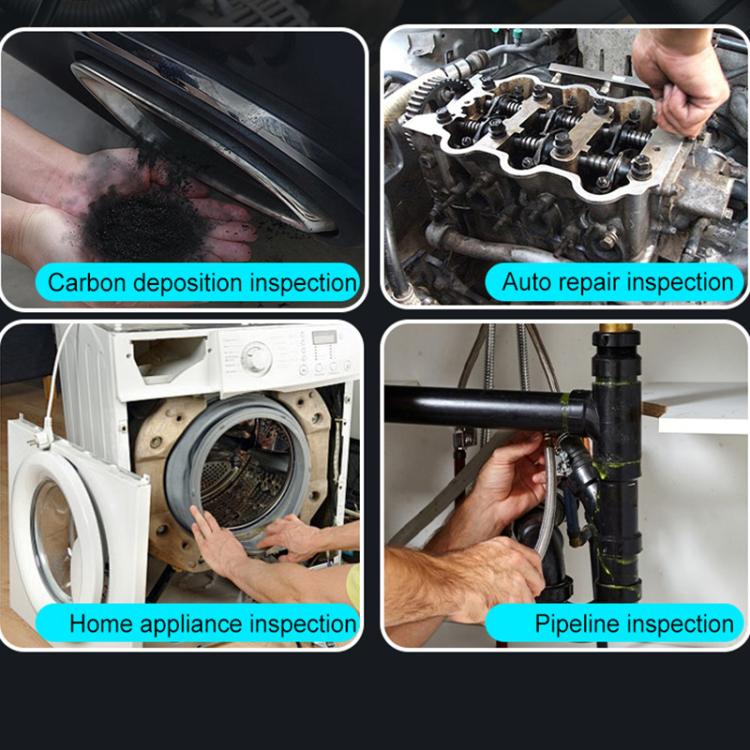 Carbon deposition inspection

Auto repair inspection

Home appliance inspection

Pipeline inspection