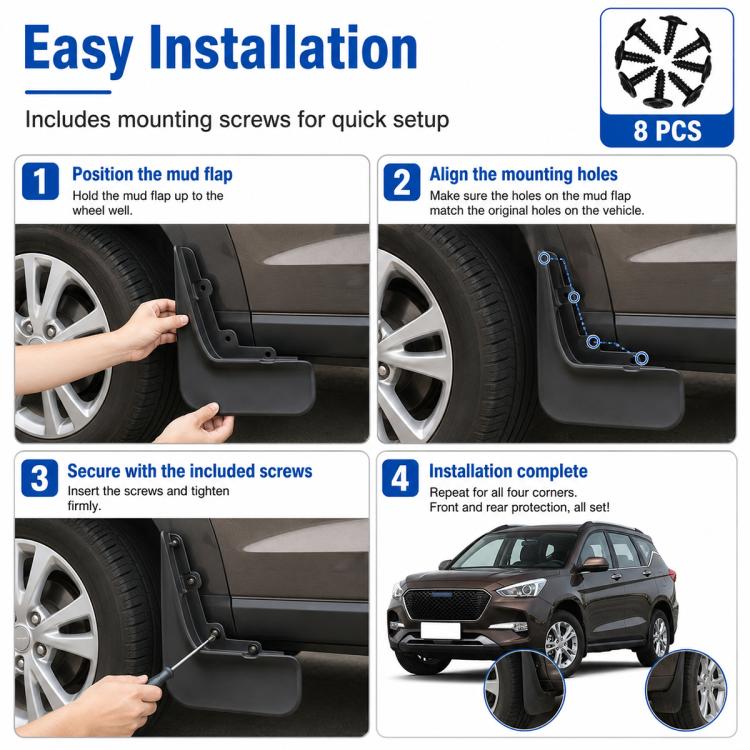 Easy Installation

Includes mounting screws for quick setup

8 PCS

1 Position the mud flap
Hold the mud flap up to the wheel well.

2 Align the mounting holes
Make sure the holes on the mud flap match the original holes on the vehicle.

3 Secure with the included screws
Insert the screws and tighten firmly.

4 Installation complete
Repeat for all four corners.
Front and rear protection, all set!