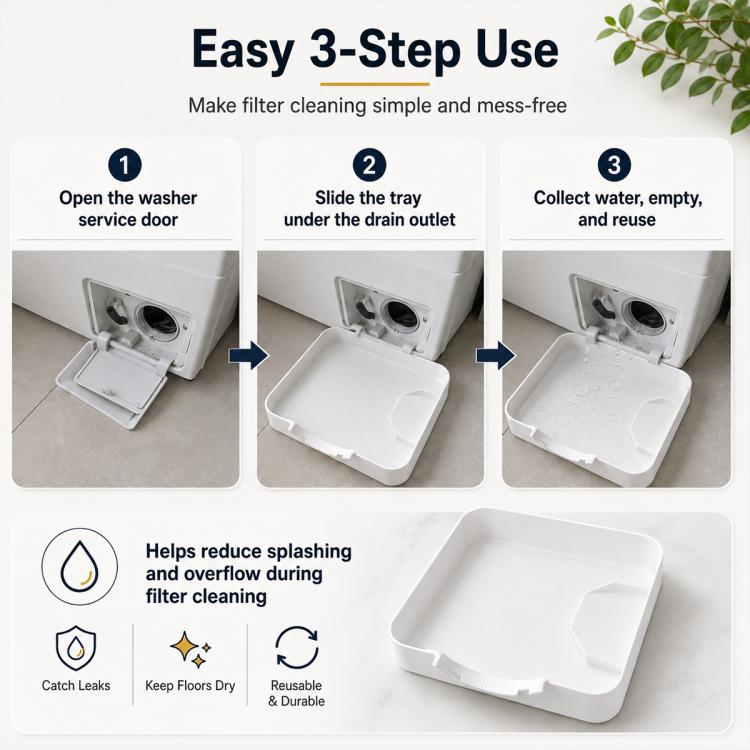 Easy 3-Step Use

Make filter cleaning simple and mess-free

1
Open the washer service door

2
Slide the tray under the drain outlet

3
Collect water, empty, and reuse

Helps reduce splashing and overflow during filter cleaning

Catch Leaks

Keep Floors Dry

Reusable & Durable