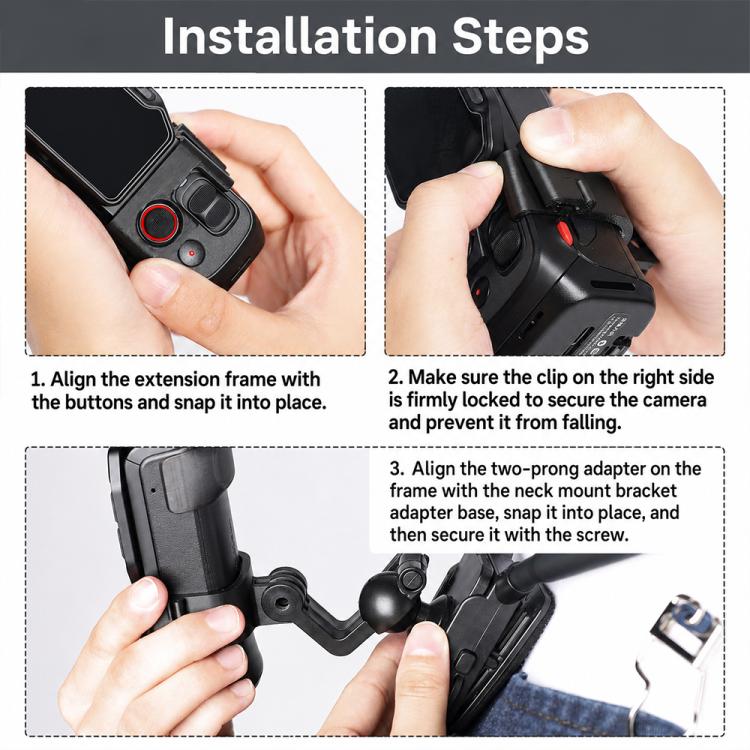 Installation Steps

1. Align the extension frame with the buttons and snap it into place.

2. Make sure the clip on the right side is firmly locked to secure the camera and prevent it from falling.

3. Align the two-prong adapter on the frame with the neck mount bracket adapter base, snap it into place, and then secure it with the screw.