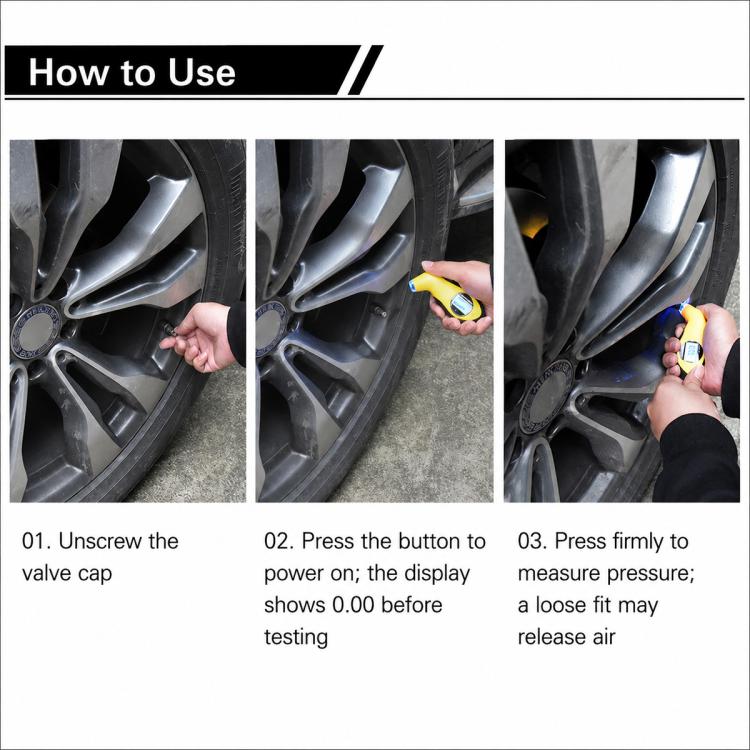 How to Use

01. Unscrew the valve cap

02. Press the button to power on; the display shows 0.00 before testing

03. Press firmly to measure pressure; a loose fit may release air