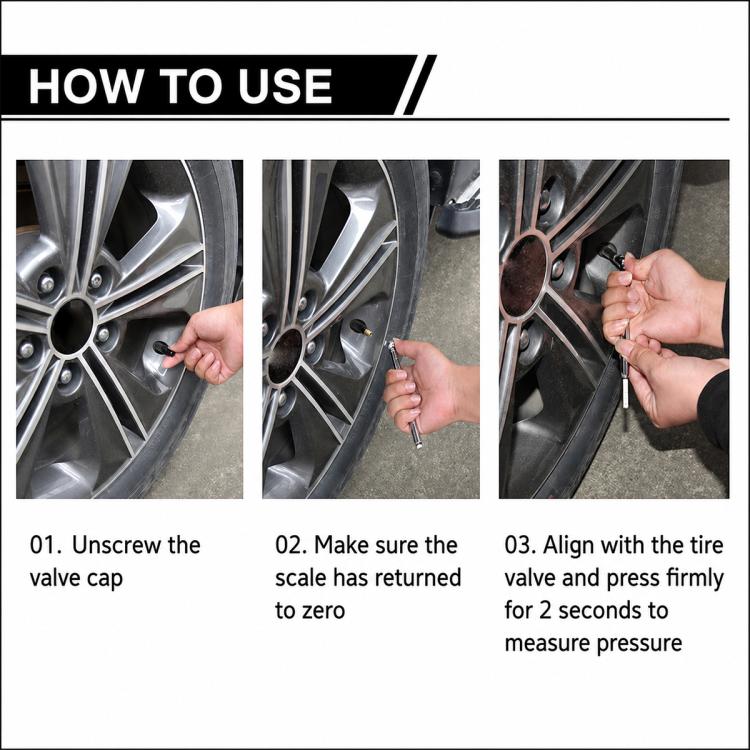 HOW TO USE

01. Unscrew the valve cap

02. Make sure the scale has returned to zero

03. Align with the tire valve and press firmly for 2 seconds to measure pressure