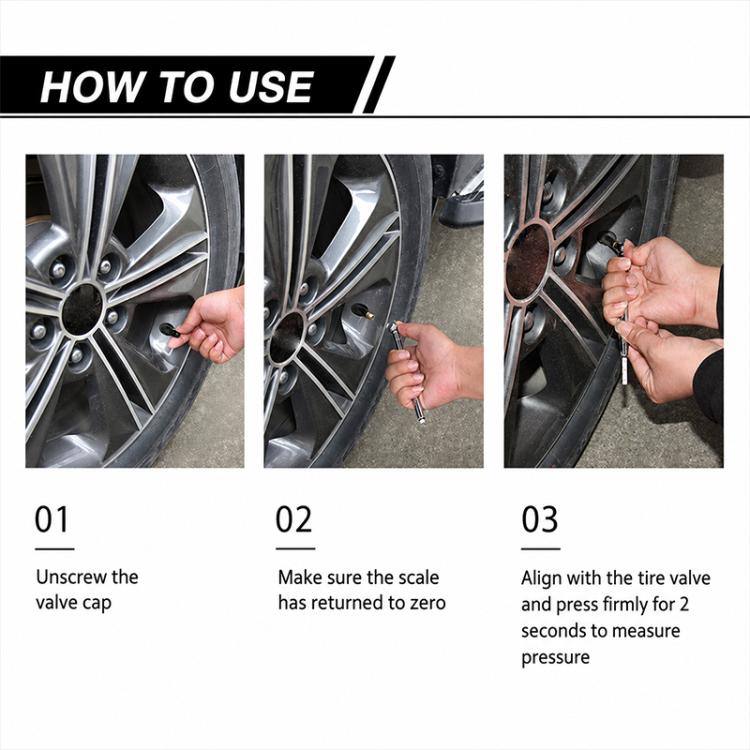 HOW TO USE

01

Unscrew the valve cap

02

Make sure the scale has returned to zero

03

Align with the tire valve and press firmly for 2 seconds to measure pressure