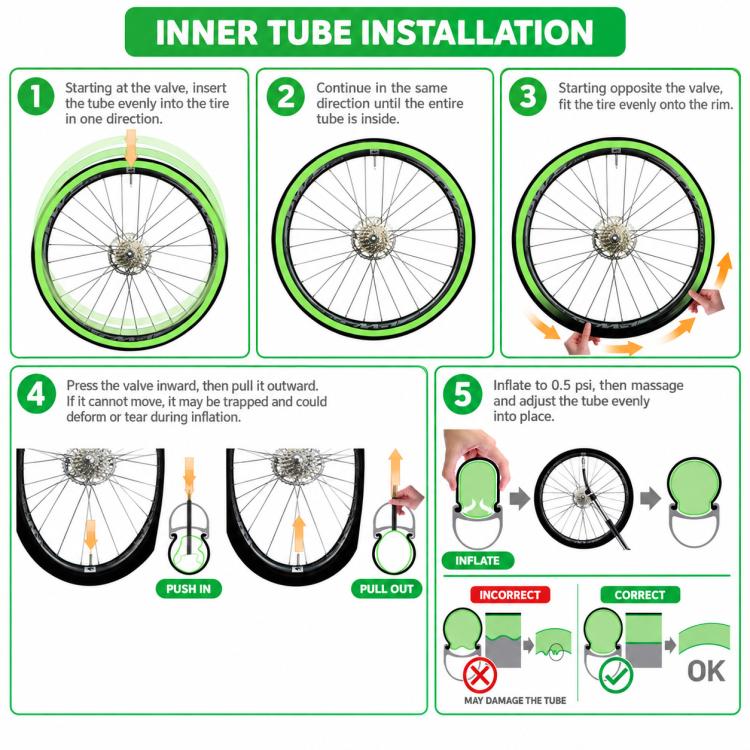 INNER TUBE INSTALLATION

1 Starting at the valve, insert the tube evenly into the tire in one direction.

2 Continue in the same direction until the entire tube is inside.

3 Starting opposite the valve, fit the tire evenly onto the rim.

4 Press the valve inward, then pull it outward. If it cannot move, it may be trapped and could deform or tear during inflation.

PUSH IN

PULL OUT

5 Inflate to 0.5 psi, then massage and adjust the tube evenly into place.

INFLATE

INCORRECT

MAY DAMAGE THE TUBE

CORRECT

OK