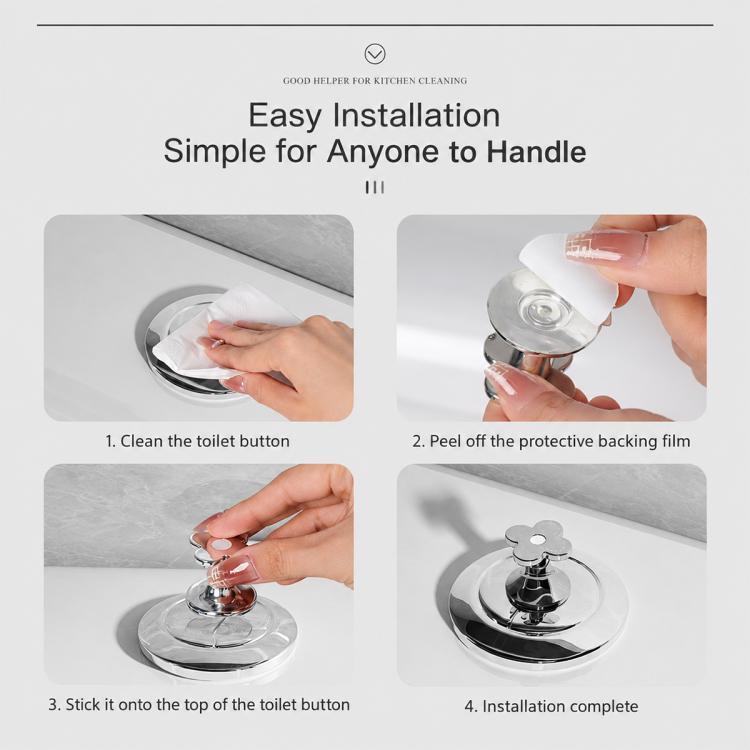 GOOD HELPER FOR KITCHEN CLEANING

Easy Installation
Simple for Anyone to Handle

1. Clean the toilet button

2. Peel off the protective backing film

3. Stick it onto the top of the toilet button

4. Installation complete