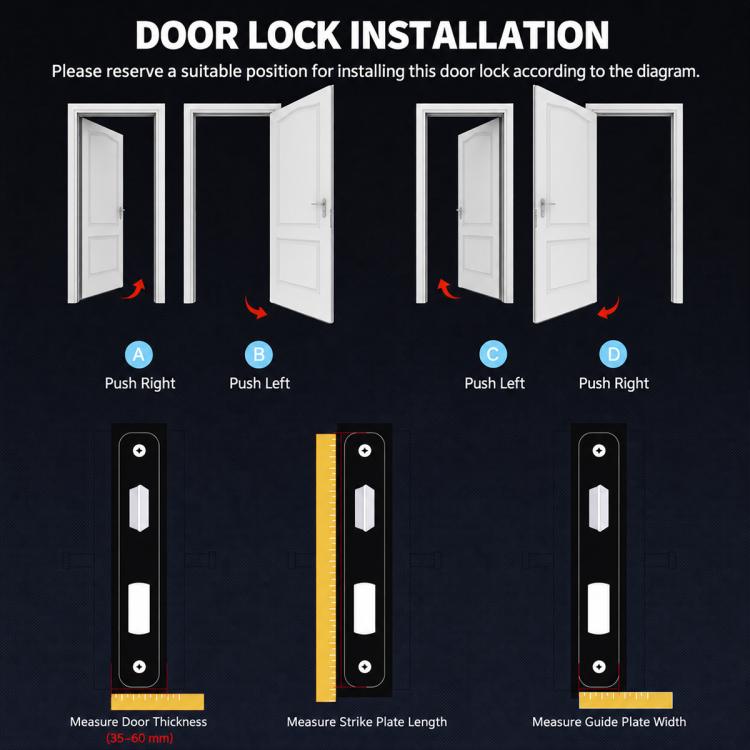 DOOR LOCK INSTALLATION

Please reserve a suitable position for installing this door lock according to the diagram.

A
Push Right

B
Push Left

C
Push Left

D
Push Right

Measure Door Thickness
(35-60 mm)

Measure Strike Plate Length

Measure Guide Plate Width