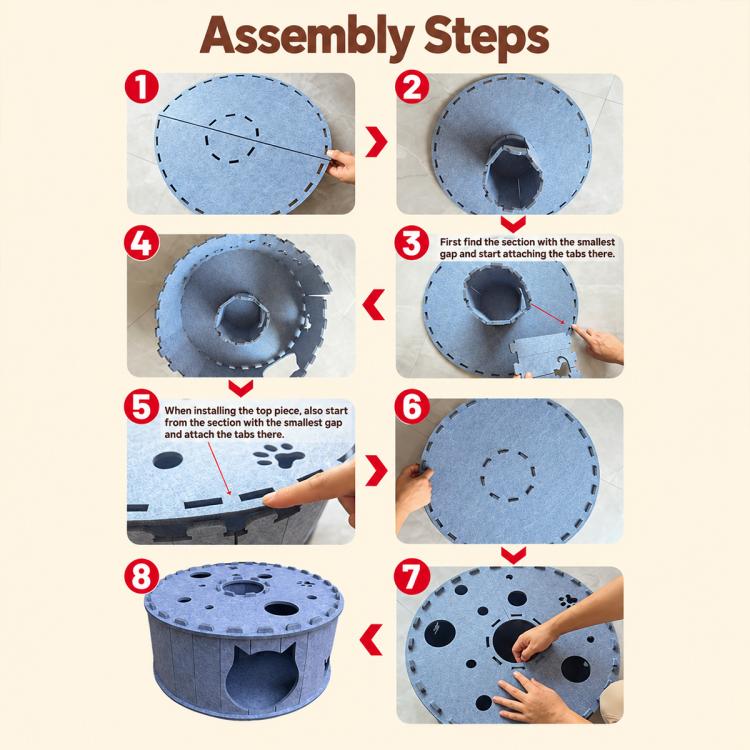 Assembly Steps

1

2

3

First find the section with the smallest gap and start attaching the tabs there.

4

5

When installing the top piece, also start from the section with the smallest gap and attach the tabs there.

6

7

8