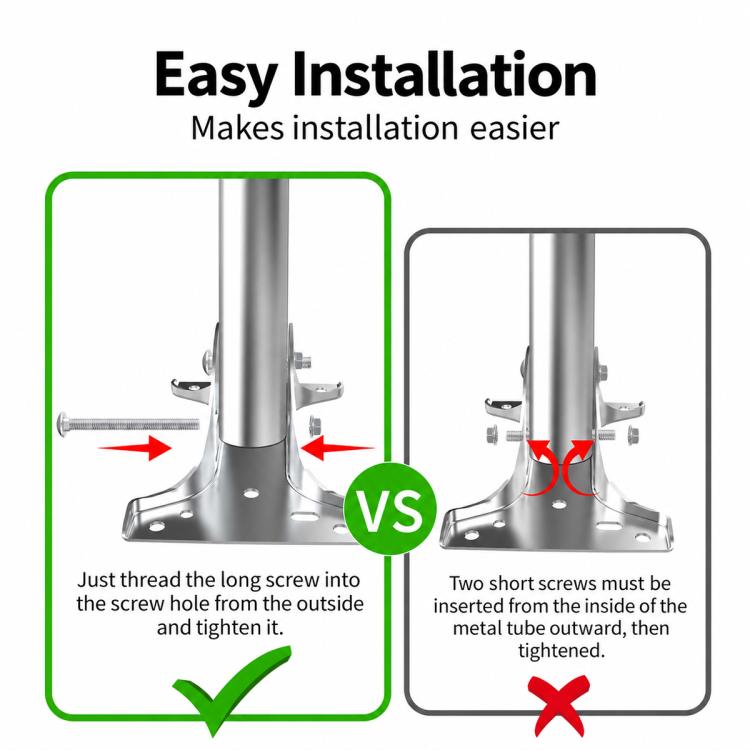 Easy Installation

Makes installation easier

Just thread the long screw into the screw hole from the outside and tighten it.

VS

Two short screws must be inserted from the inside of the metal tube outward, then tightened.