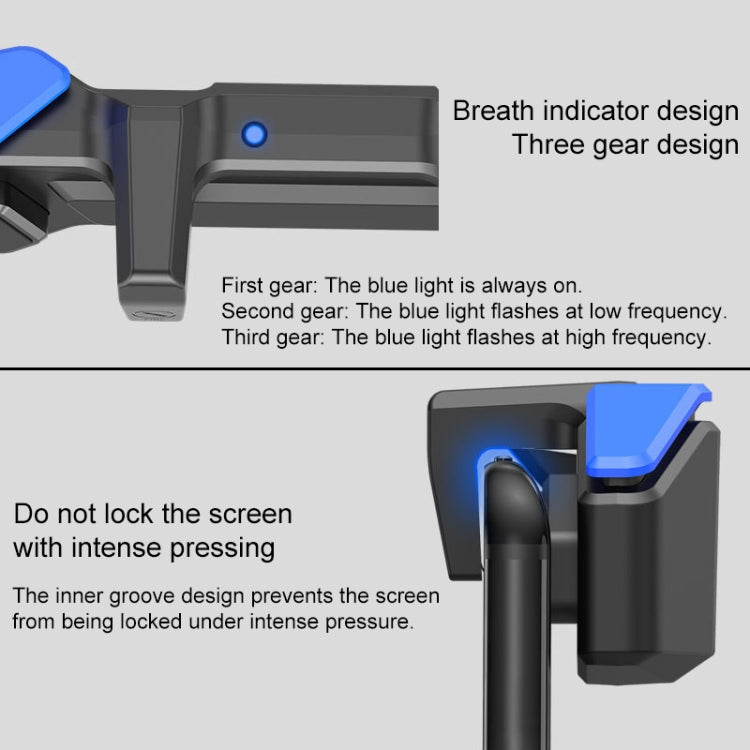 Breath indicator design
Three gear design

First gear: The blue light is always on.
Second gear: The blue light flashes at low frequency.
Third gear: The blue light flashes at high frequency.

Do not lock the screen with intense pressing

The inner groove design prevents the screen from being locked under intense pressure.