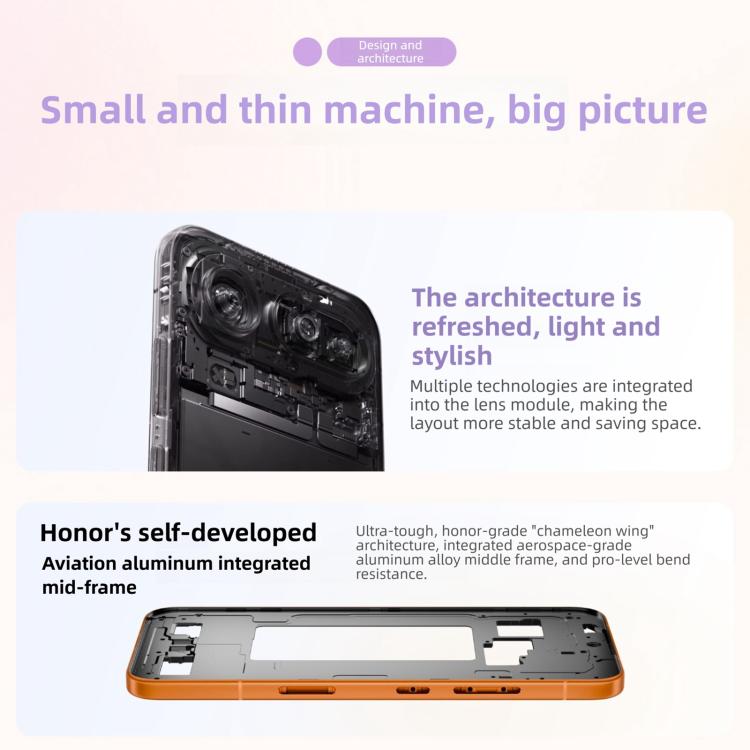 Design and architecture

Small and thin machine, big picture

The architecture is refreshed, light and stylish

Multiple technologies are integrated into the lens module, making the layout more stable and saving space.

Honor's self-developed

Aviation aluminum integrated mid-frame

Ultra-tough, honor-grade "chameleon wing" architecture, integrated aerospace-grade aluminum alloy middle frame, and pro-level bend resistance.