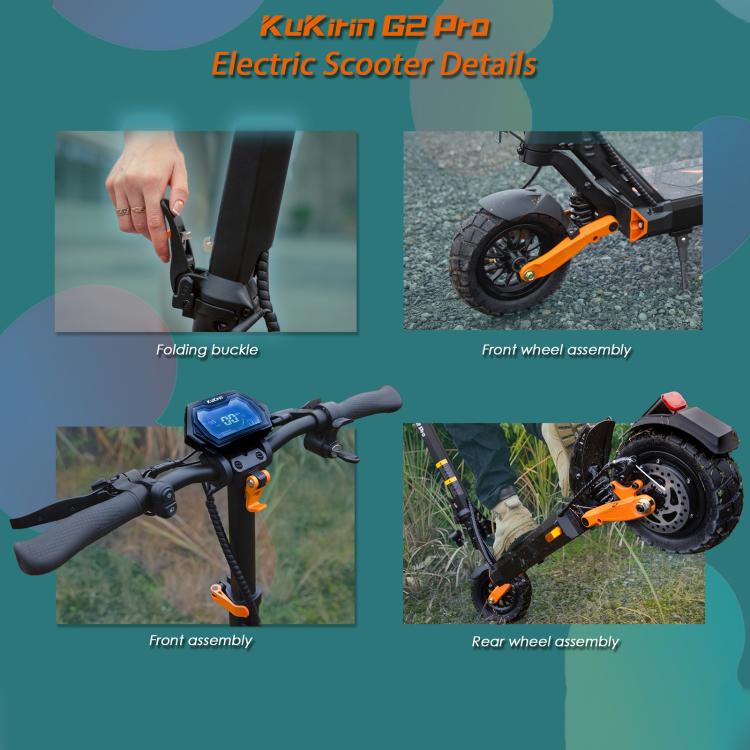 KuKirin G2 Pro
Electric Scooter Details

Folding buckle

Front wheel assembly

KuKirin
00

Front assembly

Rear wheel assembly