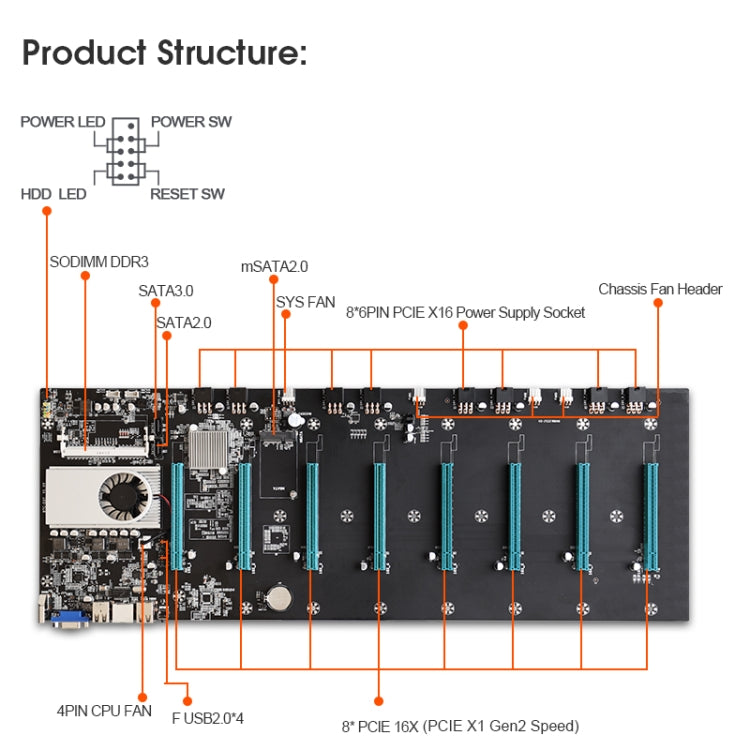 Product Structure:

POWER LED
POWER SW
HDD LED
RESET SW

SODIMM DDR3
SATA3.0
SATA2.0
mSATA2.0
SYS FAN
8*6PIN PCIE X16 Power Supply Socket
Chassis Fan Header

4PIN CPU FAN
F USB2.0*4
8* PCIE 16X (PCIE X1 Gen2 Speed)