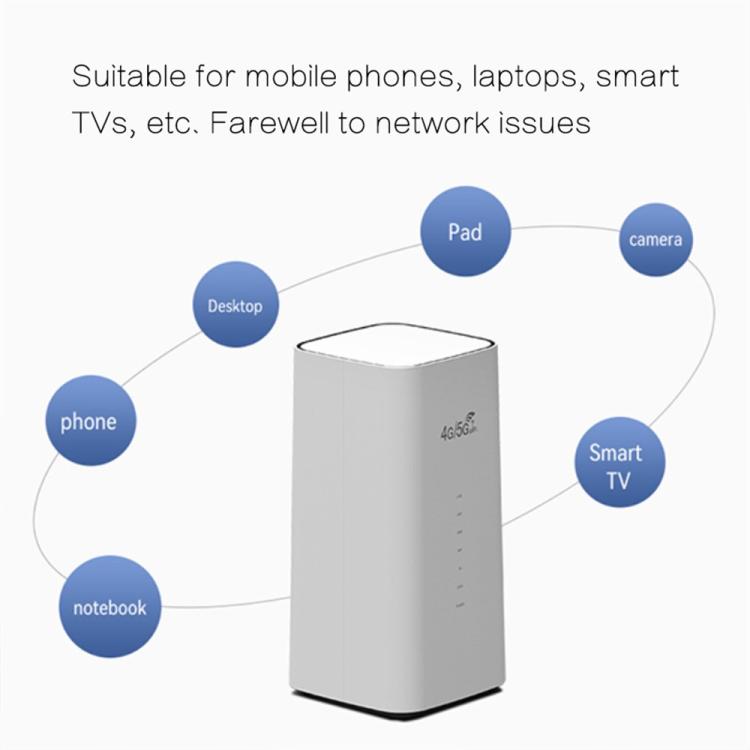 Suitable for mobile phones, laptops, smart TVs, etc. Farewell to network issues

Pad

camera

Desktop

phone

4G/5G

Smart TV

notebook