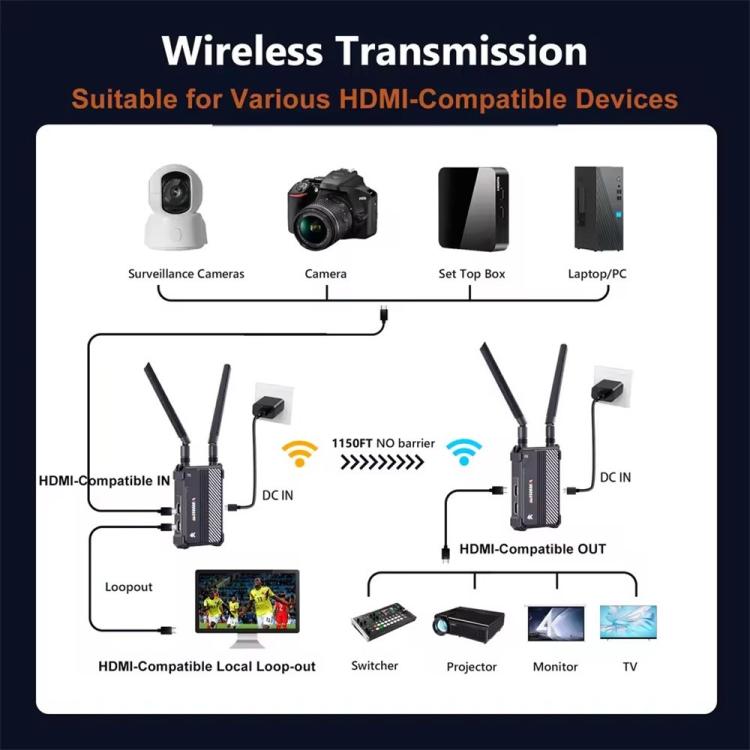 Wireless Transmission

Suitable for Various HDMI-Compatible Devices

Surveillance Cameras

Camera

Set Top Box

Laptop/PC

HDMI-Compatible IN

DC IN

1150FT NO barrier

DC IN

HDMI-Compatible OUT

Loopout

HDMI-Compatible Local Loop-out

Switcher

Projector

Monitor

TV