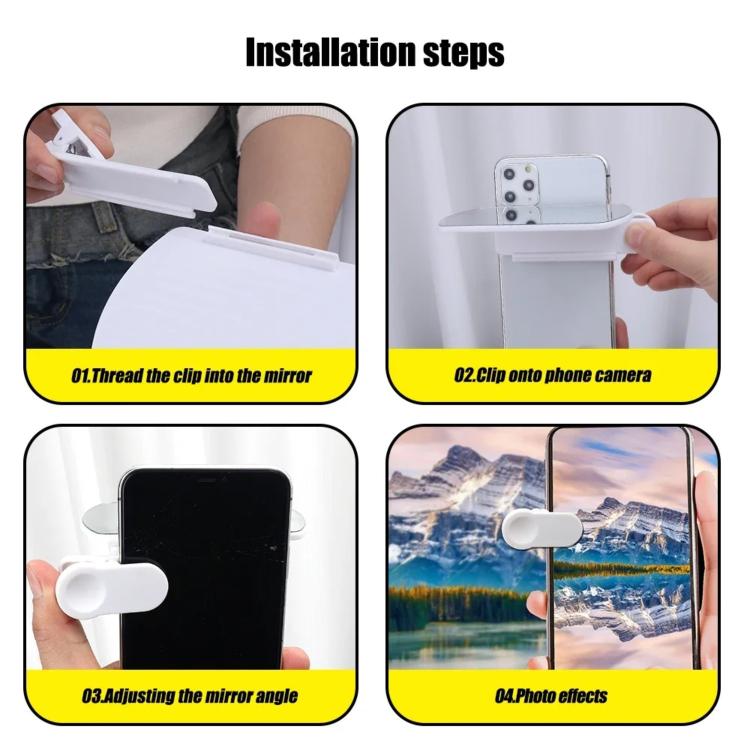 Installation steps

01.Thread the clip into the mirror

02.Clip onto phone camera

03.Adjusting the mirror angle

04.Photo effects