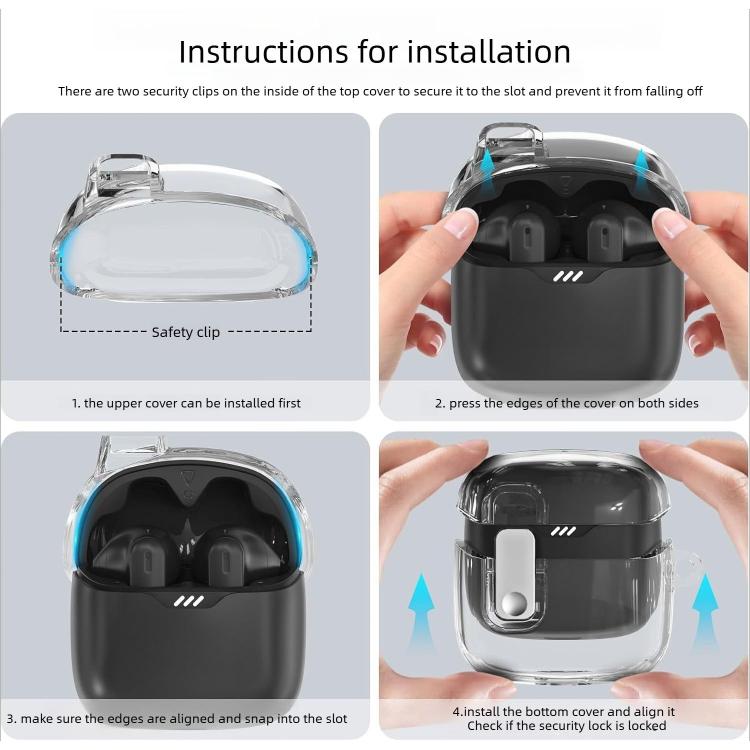 Instructions for installation

There are two security clips on the inside of the top cover to secure it to the slot and prevent it from falling off

Safety clip

1. the upper cover can be installed first

2. press the edges of the cover on both sides

3. make sure the edges are aligned and snap into the slot

4.install the bottom cover and align it
Check if the security lock is locked