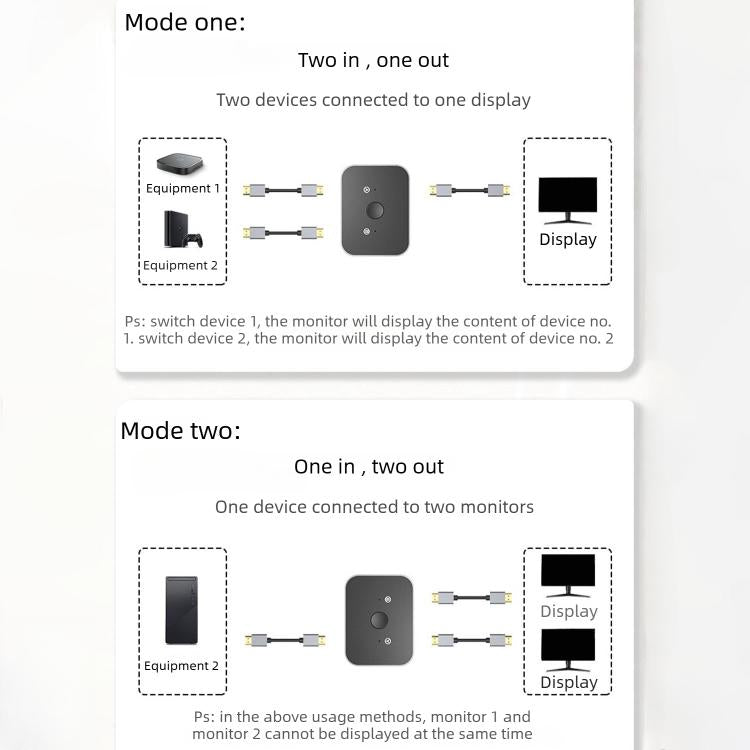 Mode one:

Two in , one out

Two devices connected to one display

Equipment 1

Equipment 2

Display

Ps: switch device 1, the monitor will display the content of device no. 1. switch device 2, the monitor will display the content of device no. 2

Mode two:

One in , two out

One device connected to two monitors

Equipment 2

Display

Display

Ps: in the above usage methods, monitor 1 and monitor 2 cannot be displayed at the same time