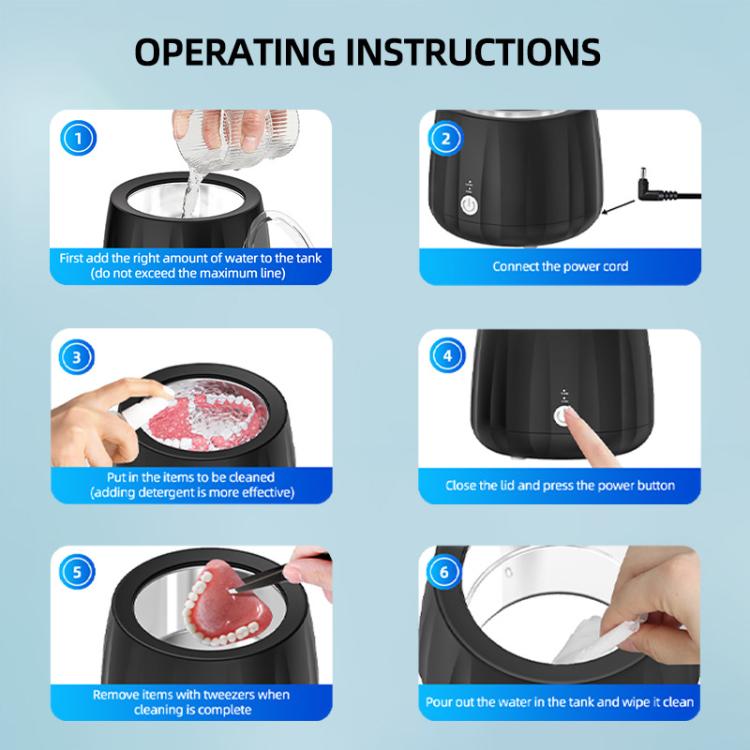 OPERATING INSTRUCTIONS

1

First add the right amount of water to the tank (do not exceed the maximum line)

2

Connect the power cord

3

Put in the items to be cleaned (adding detergent is more effective)

4

Close the lid and press the power button

5

Remove items with tweezers when cleaning is complete

6

Pour out the water in the tank and wipe it clean