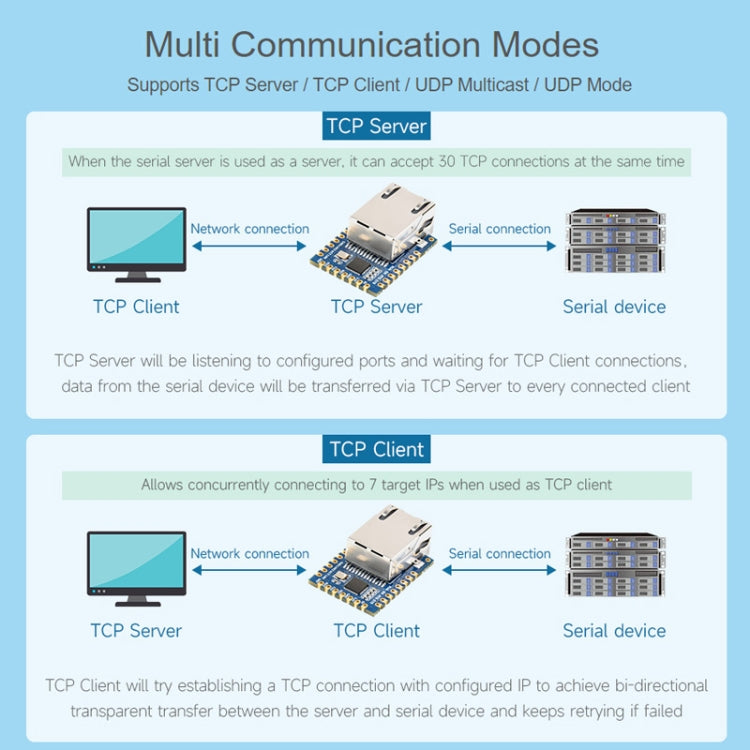 Multi Communication Modes

Supports TCP Server / TCP Client / UDP Multicast / UDP Mode

TCP Server

When the serial server is used as a server, it can accept 30 TCP connections at the same time

Network connection

Serial connection

TCP Client

TCP Server

Serial device

TCP Server will be listening to configured ports and waiting for TCP Client connections, data from the serial device will be transferred via TCP Server to every connected client

TCP Client

Allows concurrently connecting to 7 target IPs when used as TCP client

Network connection

Serial connection

TCP Server

TCP Client

Serial device

TCP Client will try establishing a TCP connection with configured IP to achieve bi-directional transparent transfer between the server and serial device and keeps retrying if failed