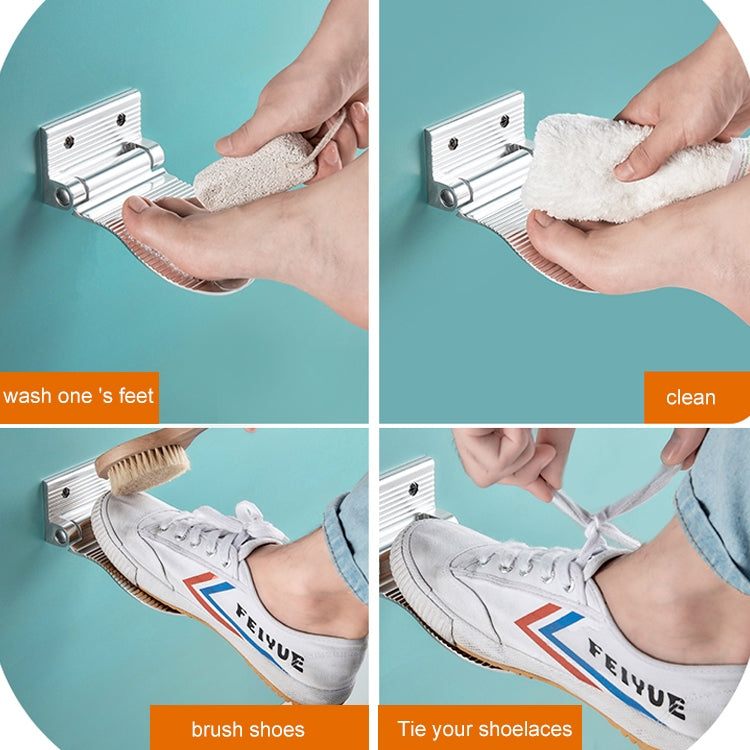 wash one 's feet

clean

FEIYUE

brush shoes

FEIYUE

Tie your shoelaces