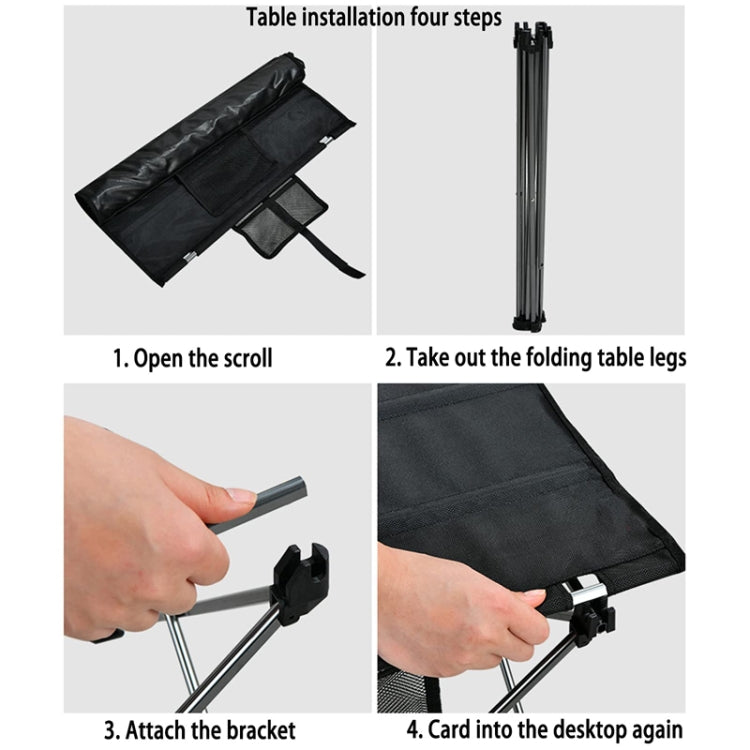 Table installation four steps

1. Open the scroll

2. Take out the folding table legs

3. Attach the bracket

4. Card into the desktop again