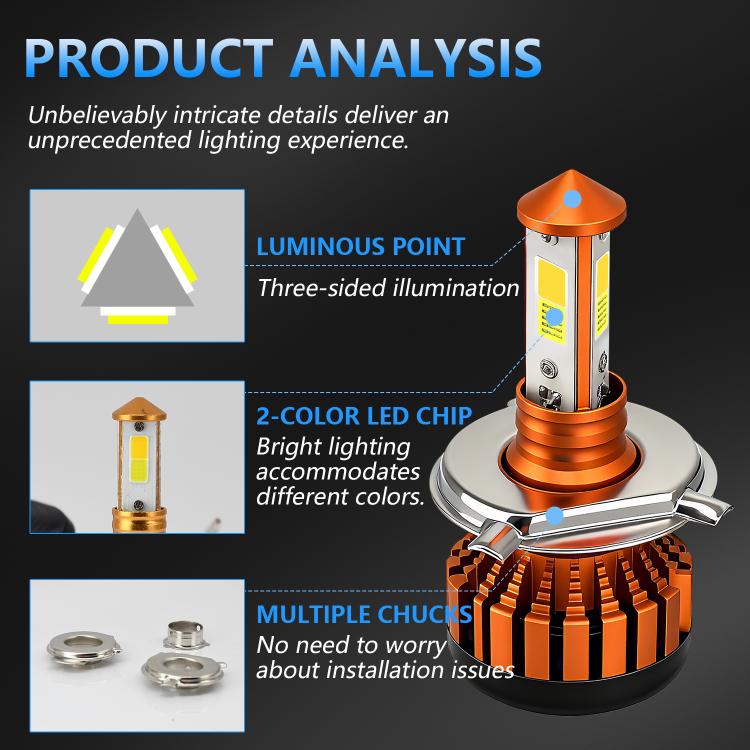 PRODUCT ANALYSIS

Unbelievably intricate details deliver an unprecedented lighting experience.

LUMINOUS POINT

Three-sided illumination

2-COLOR LED CHIP

Bright lighting accommodates different colors.

MULTIPLE CHUCKS

No need to worry about installation issues