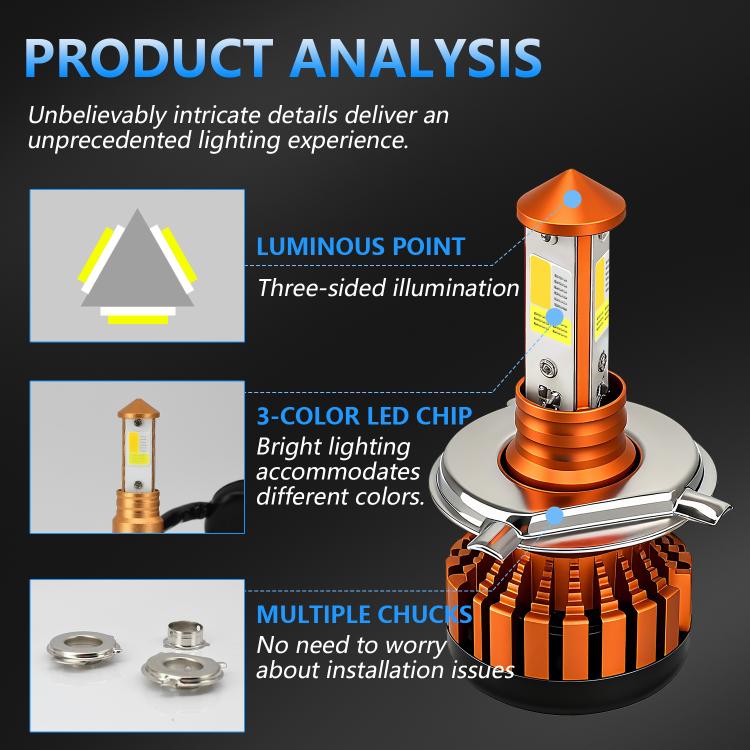 PRODUCT ANALYSIS

Unbelievably intricate details deliver an unprecedented lighting experience.

LUMINOUS POINT

Three-sided illumination

3-COLOR LED CHIP

Bright lighting accommodates different colors.

MULTIPLE CHUCKS

No need to worry about installation issues